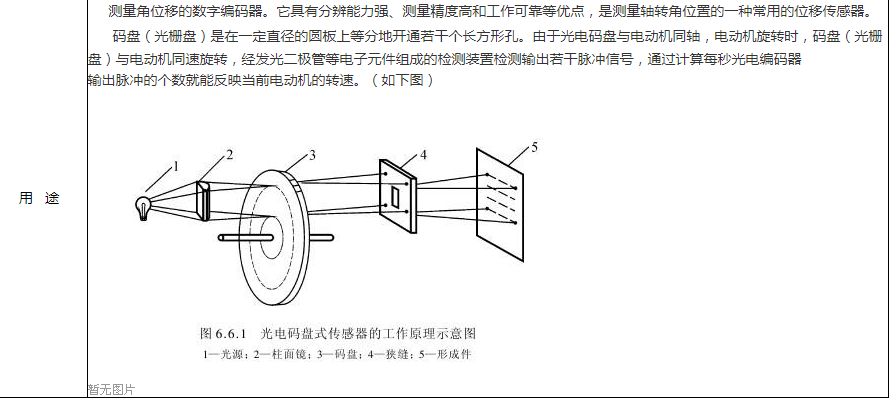 用 途

测量角位移的数字编码器。它具有分辨能力强、测量精度高和工作可靠等优点，是测量轴转角位置的一种常用的位移传感器。

码盘（光栅盘）是在一定直径的圆板上等分地开通若干个长方形孔。由于光电码盘与电动机同轴，电动机旋转时，码盘（光栅盘）与电动机同速旋转，经发光二极管等电子元件组成的检测装置检测输出若干脉冲信号，通过计算每秒光电编码器输出脉冲的个数就能反映当前电动机的转速。（如下图）

1
2
3
4
5

图 6.6.1 光电码盘式传感器的工作原理示意图
1—光源；2—柱面镜；3—码盘；4—狭缝；5—形成件

暂无图片